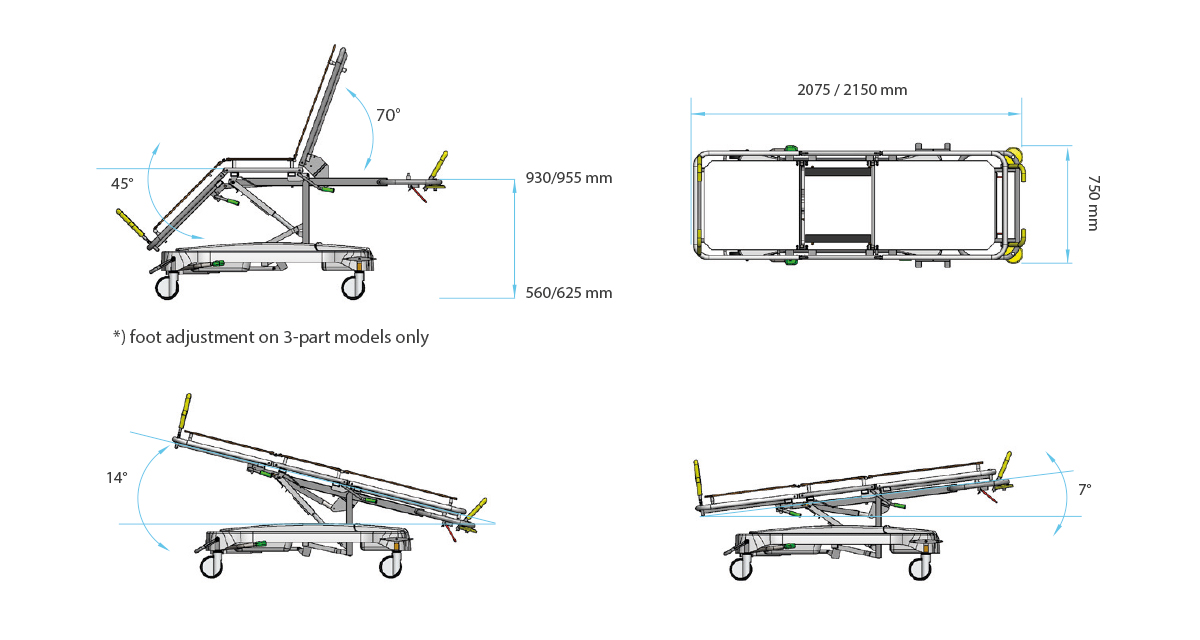 70°

45°

930/955 mm

560/625 mm

*) foot adjustment on 3-part models only

2075 / 2150 mm

750 mm

14°

7°