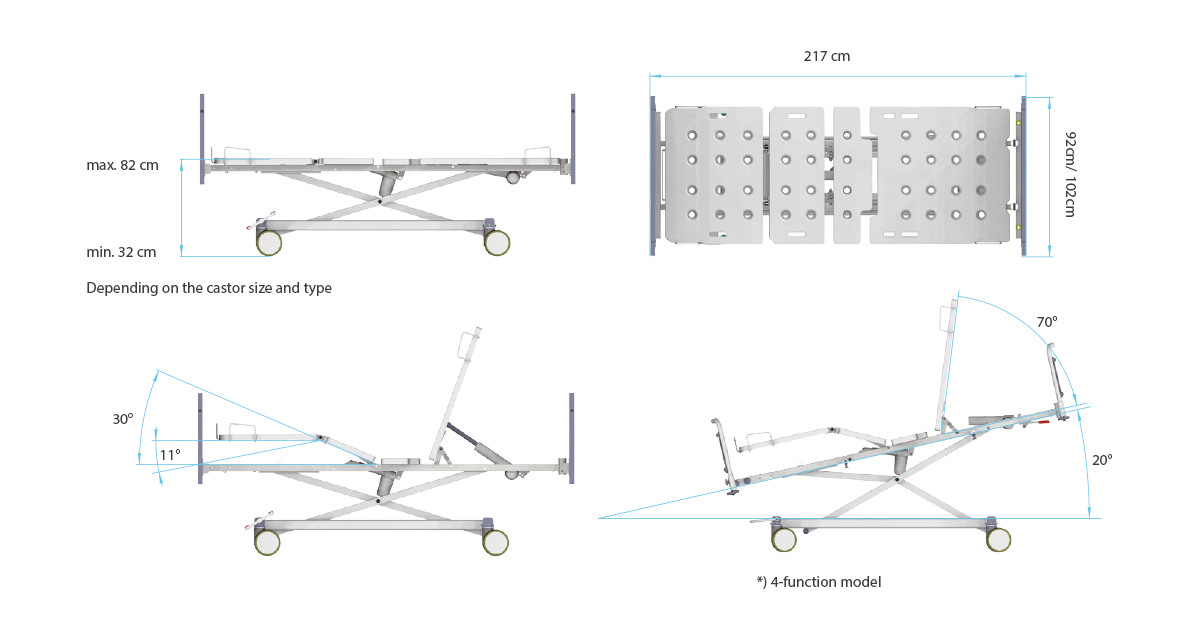 max. 82 cm

min. 32 cm

Depending on the castor size and type

217 cm

92cm/ 102cm

30°

11°

70°

20°

*) 4-function model